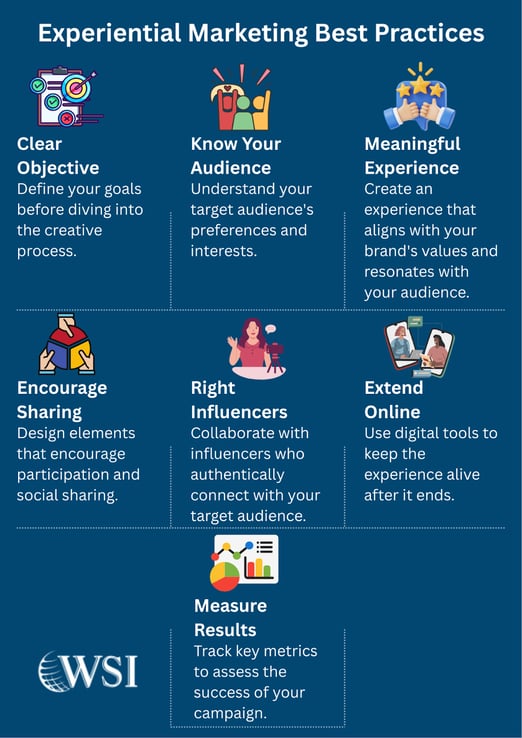 Experiential Marketing Best Practices

Clear Objective
Define your goals before diving into the creative process.

Know Your Audience
Understand your target audience's preferences and interests.

Meaningful Experience
Create an experience that aligns with your brand's values and resonates with your audience.

Encourage Sharing
Design elements that encourage participation and social sharing.

Right Influencers
Collaborate with influencers who authentically connect with your target audience.

Extend Online
Use digital tools to keep the experience alive after it ends.

Measure Results
Track key metrics to assess the success of your campaign.

WSI